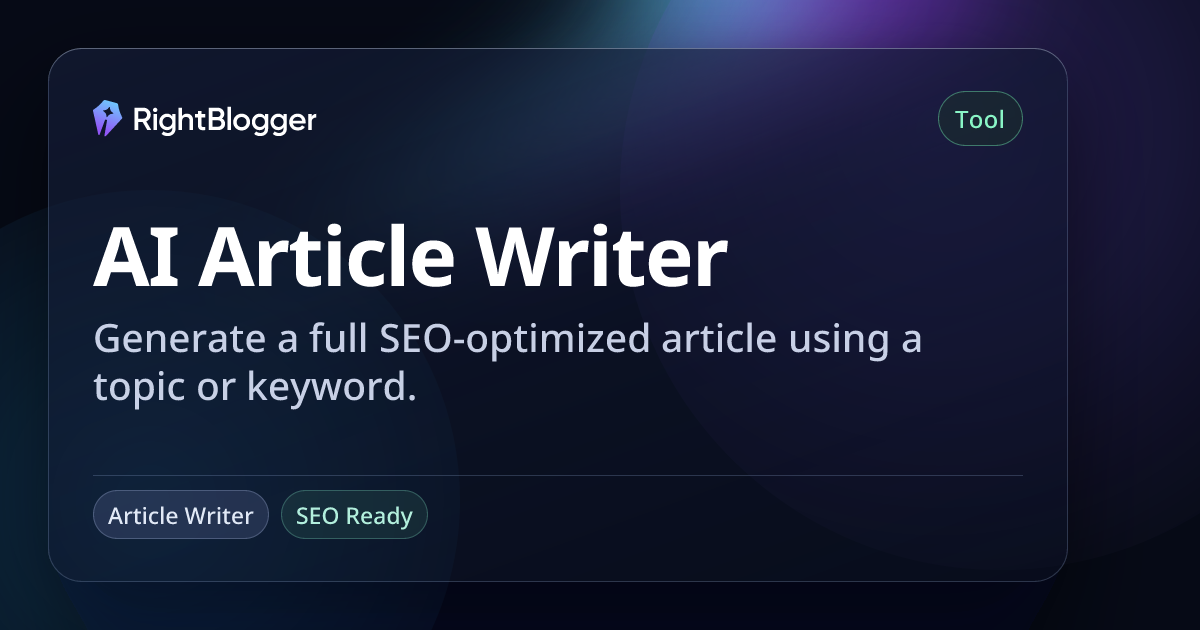 RightBlogger

Tool

AI Article Writer

Generate a full SEO-optimized article using a topic or keyword.

Article Writer

SEO Ready